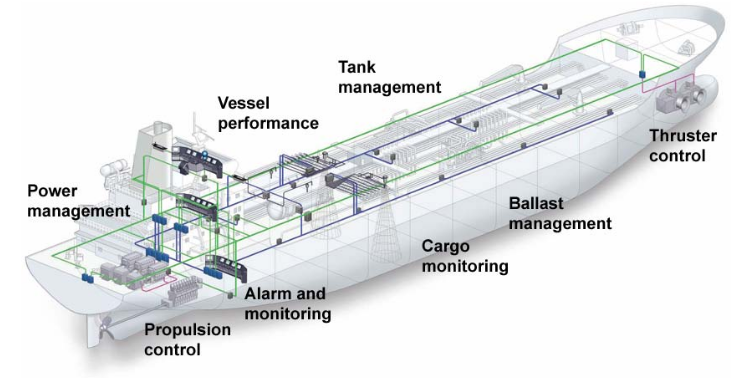 Tank management

Vessel performance

Thruster control

Power management

Ballast management

Cargo monitoring

Alarm and monitoring

Propulsion control